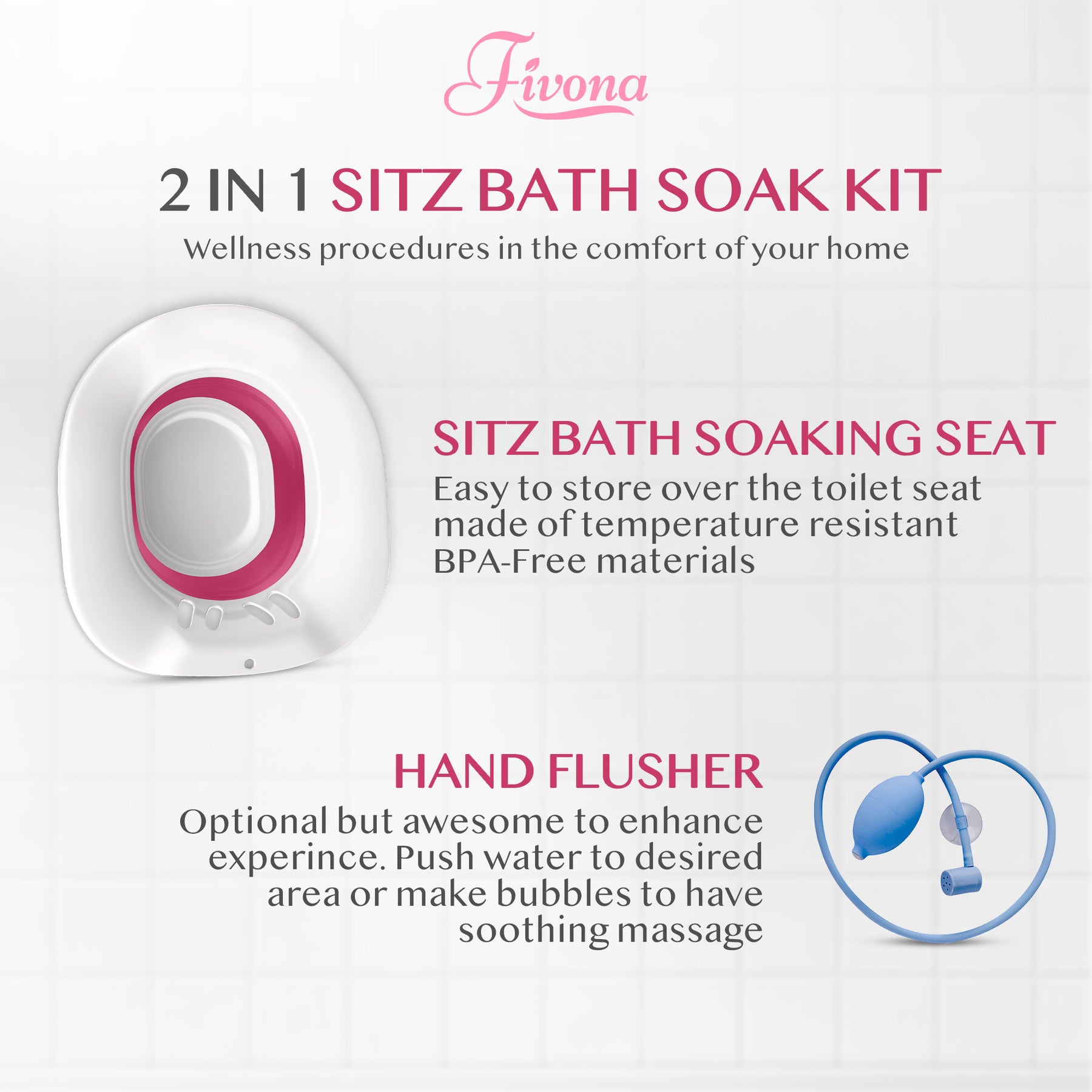 Fivona

2 IN 1 SITZ BATH SOAK KIT

Wellness procedures in the comfort of your home

SITZ BATH SOAKING SEAT

Easy to store over the toilet seat made of temperature resistant BPA-Free materials

HAND FLUSHER

Optional but awesome to enhance experince. Push water to desired area or make bubbles to have soothing massage